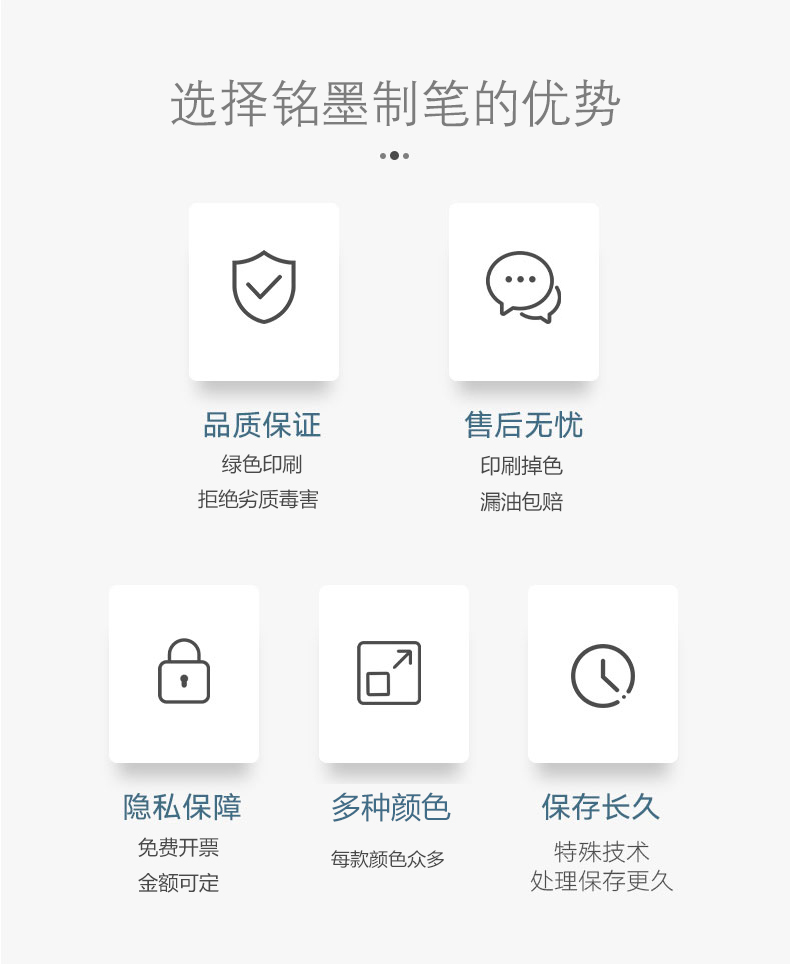 选择铭墨制笔的优势

品质保证
绿色印刷
拒绝劣质毒害

售后无忧
印刷掉色
漏油包赔

隐私保障
免费开票
金额可定

多种颜色
每款颜色众多

保存长久
特殊技术
处理保存更久